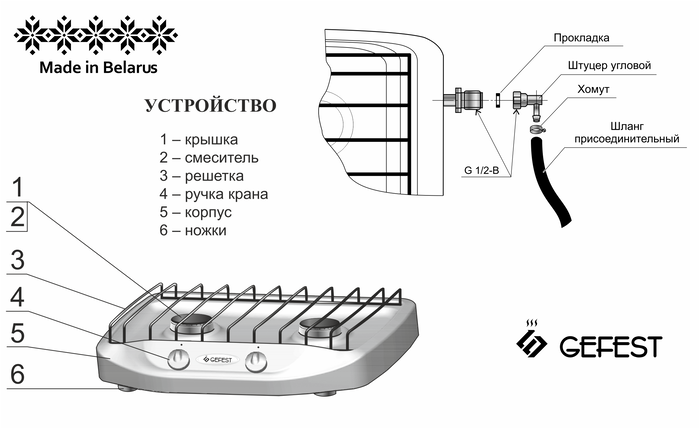 Made in Belarus

УСТРОЙСТВО

1 – крышка
2 – смеситель
3 – решетка
4 – ручка крана
5 – корпус
6 – ножки

1
2
3
4
5
6

GEFEST

Прокладка
Штуцер угловой
Хомут
Шланг присоединительный
G 1/2-B

GEFEST